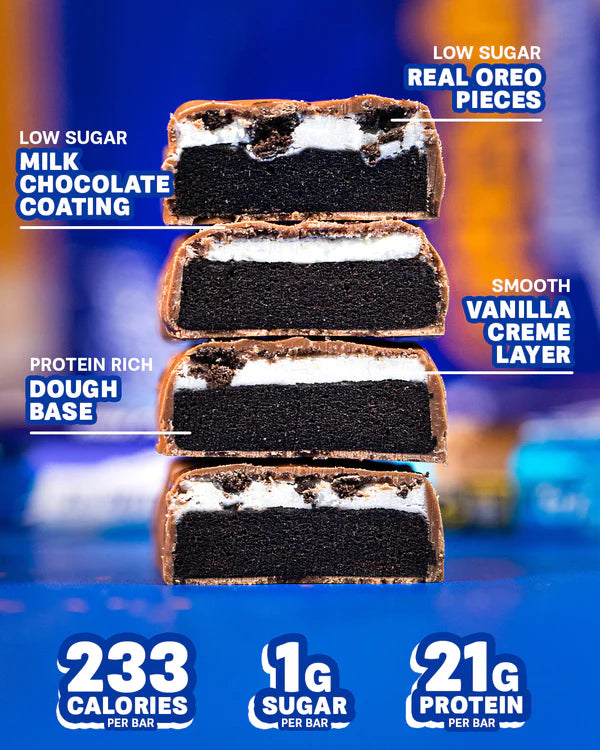 LOW SUGAR
REAL OREO PIECES

LOW SUGAR
MILK CHOCOLATE COATING

SMOOTH
VANILLA CREME LAYER

PROTEIN RICH
DOUGH BASE

233
CALORIES
PER BAR

1G
SUGAR
PER BAR

21G
PROTEIN
PER BAR